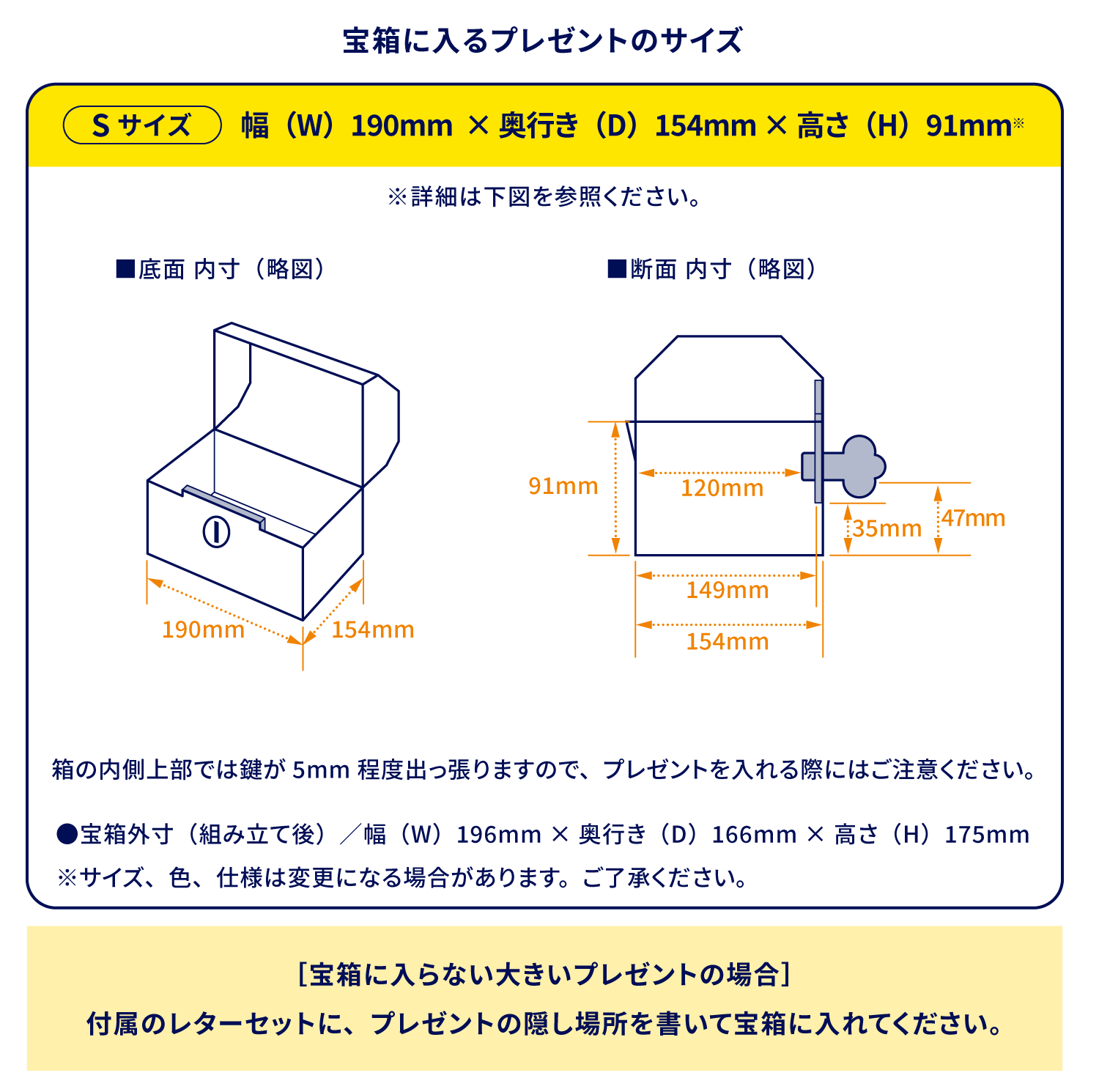 宝箱に入るプレゼントのサイズ

S サイズ　幅（W）190mm × 奥行き（D）154mm × 高さ（H）91mm※

※詳細は下図を参照ください。

■底面 内寸（略図）

190mm
154mm

■断面 内寸（略図）

91mm
120mm
35mm
47mm
149mm
154mm

箱の内側上部では鍵が 5mm 程度出っ張りますので、プレゼントを入れる際にはご注意ください。

●宝箱外寸（組み立て後）／幅（W）196mm × 奥行き（D）166mm × 高さ（H）175mm
※サイズ、色、仕様は変更になる場合があります。ご了承ください。

［宝箱に入らない大きいプレゼントの場合］
付属のレターセットに、プレゼントの隠し場所を書いて宝箱に入れてください。